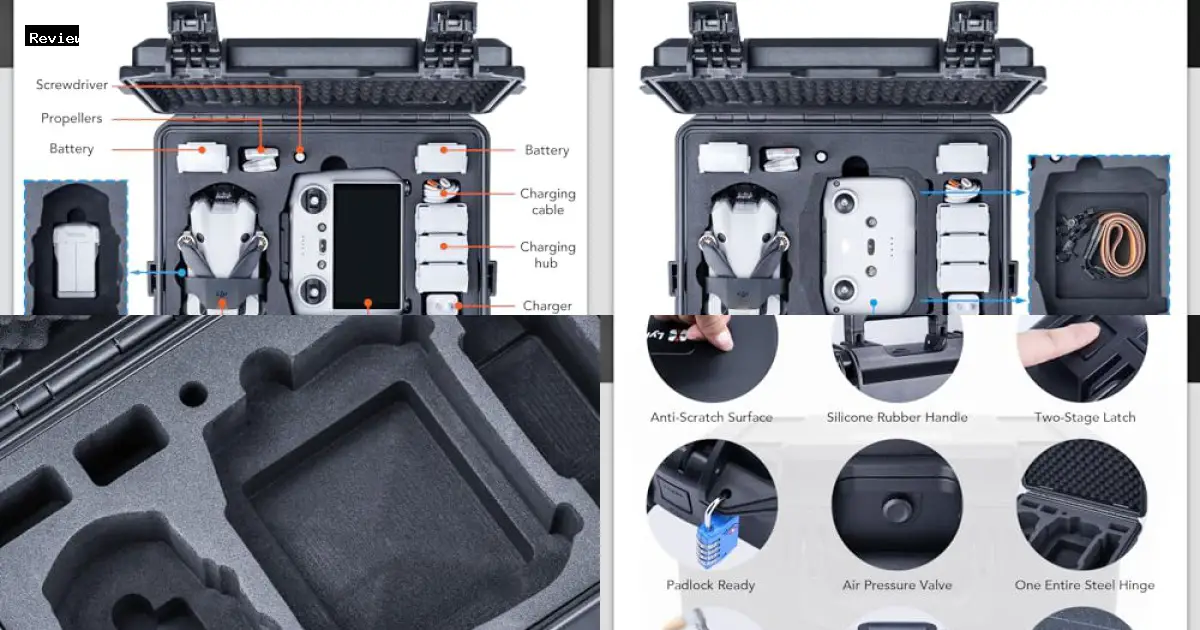 Review

Screwdriver

Propellers

Battery

Battery

Charging cable

Charging hub

Charger

Anti-Scratch Surface

Silicone Rubber Handle

Two-Stage Latch

Padlock Ready

Air Pressure Valve

One Entire Steel Hinge